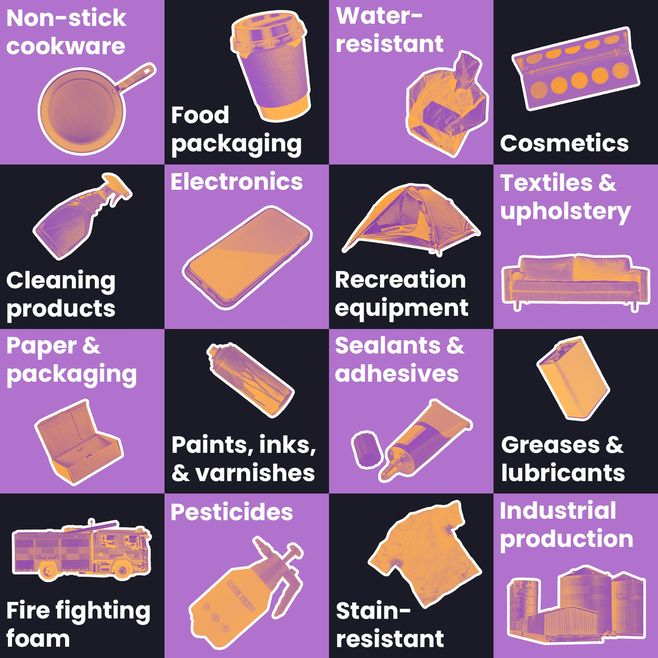 Non-stick cookware

Food packaging

Water-resistant

Cosmetics

Cleaning products

Electronics

Recreation equipment

Textiles & upholstery

Paper & packaging

Paints, inks, & varnishes

Sealants & adhesives

Greases & lubricants

Fire fighting foam

Pesticides

Stain-resistant

Industrial production